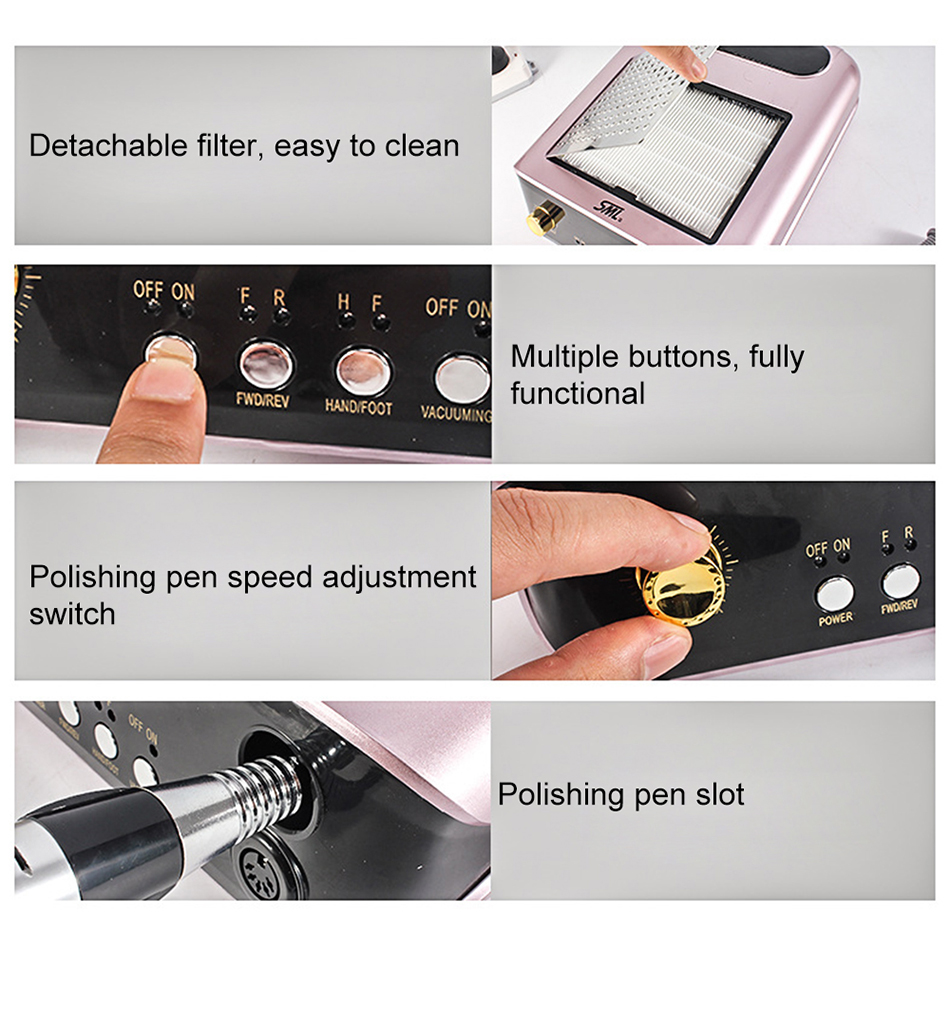 Detachable filter, easy to clean

SML

OFF ON F R H F OFF ON

FWD/REV HAND/FOOT VACUUMING

Multiple buttons, fully functional

Polishing pen speed adjustment switch

OFF ON F R

POWER FWD/REV

OFF ON

Polishing pen slot