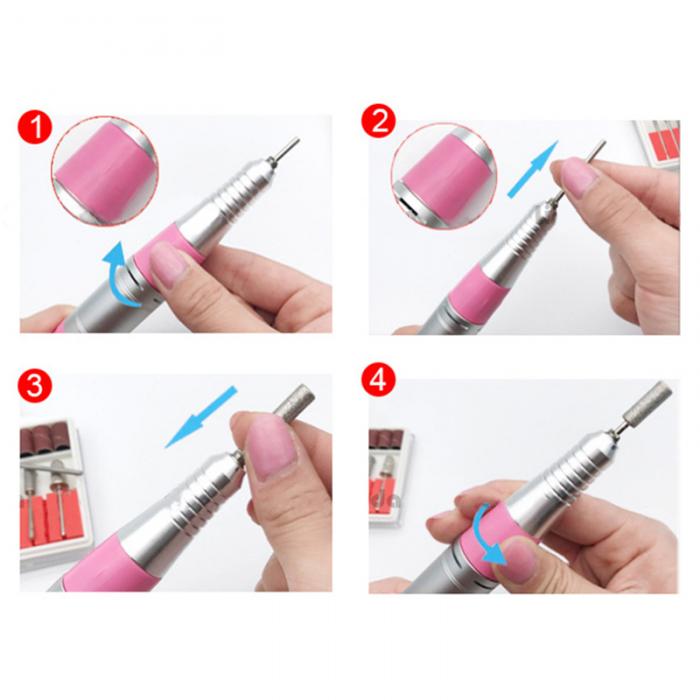 1
2
3
4