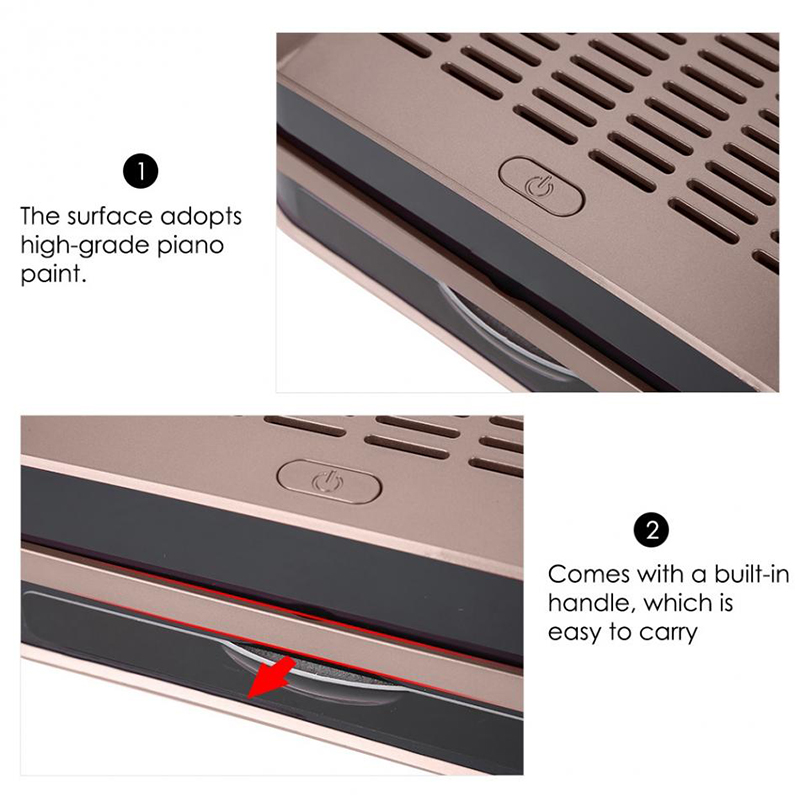 1

The surface adopts high-grade piano paint.

2

Comes with a built-in handle, which is easy to carry