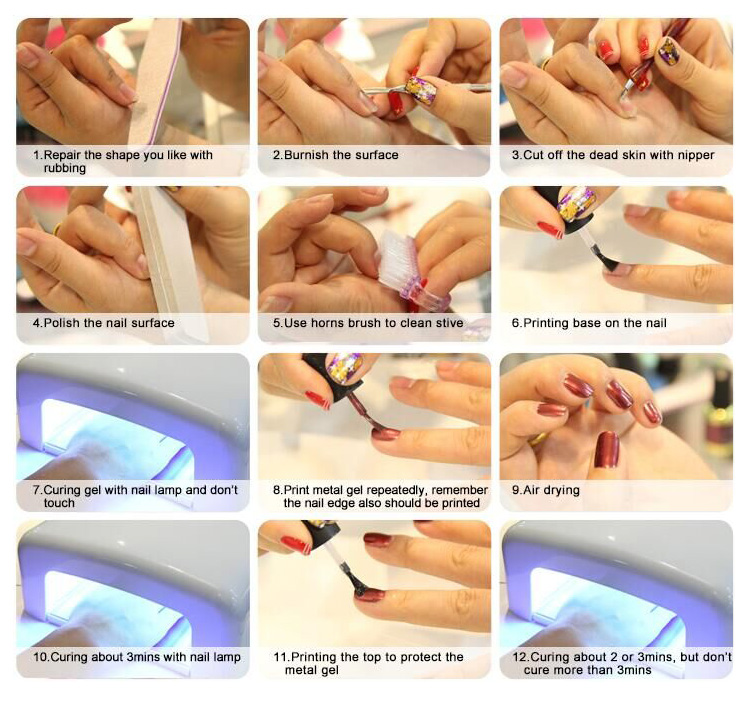 1.Repair the shape you like with rubbing

2.Burnish the surface

3.Cut off the dead skin with nipper

4.Polish the nail surface

5.Use horns brush to clean stive

6.Printing base on the nail

7.Curing gel with nail lamp and don't touch

8.Print metal gel repeatedly, remember the nail edge also should be printed

9.Air drying

10.Curing about 3mins with nail lamp

11.Printing the top to protect the metal gel

12.Curing about 2 or 3mins, but don't cure more than 3mins