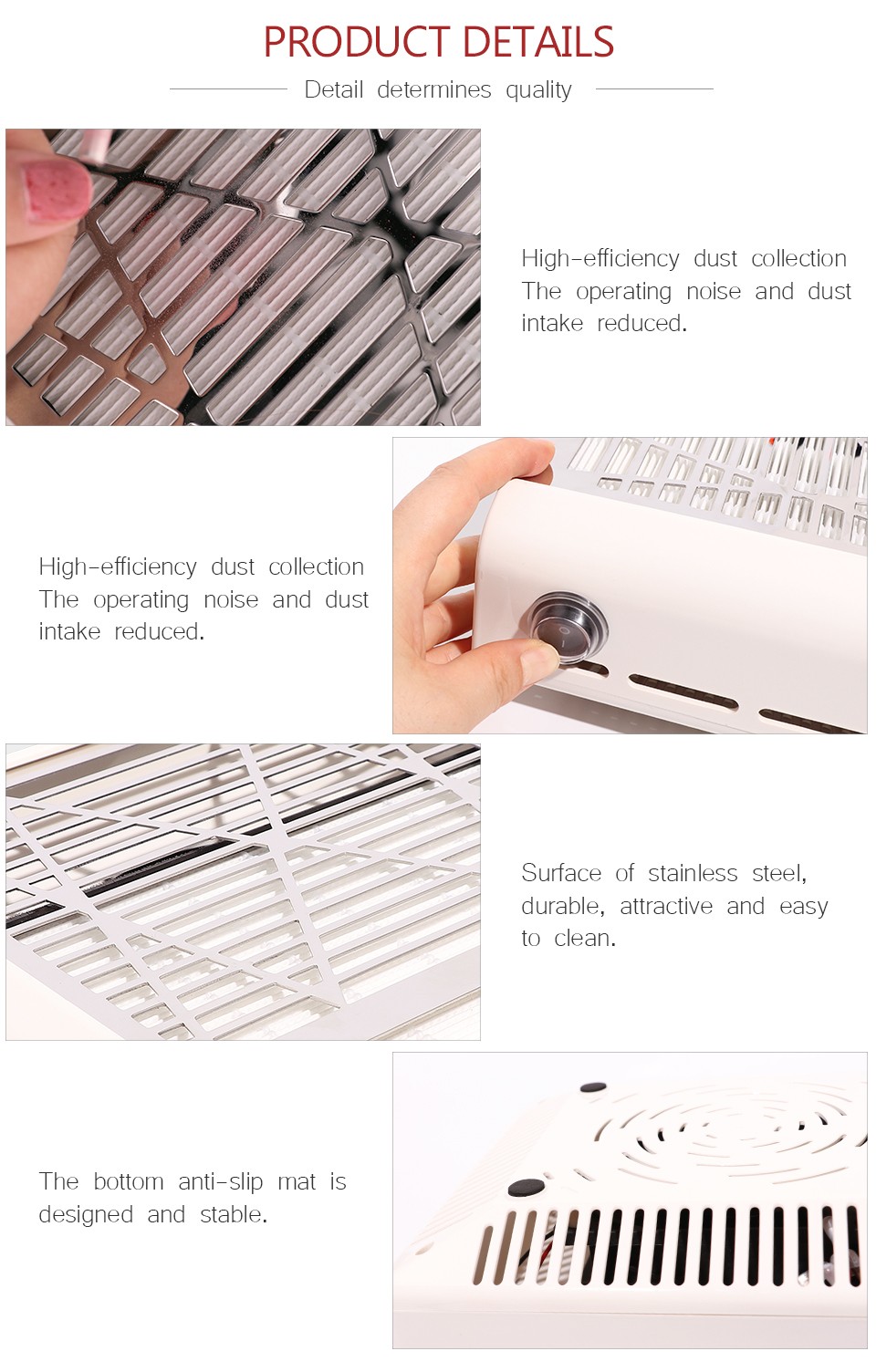 PRODUCT DETAILS

Detail determines quality

High-efficiency dust collection The operating noise and dust intake reduced.

High-efficiency dust collection The operating noise and dust intake reduced.

Surface of stainless steel, durable, attractive and easy to clean.

The bottom anti-slip mat is designed and stable.