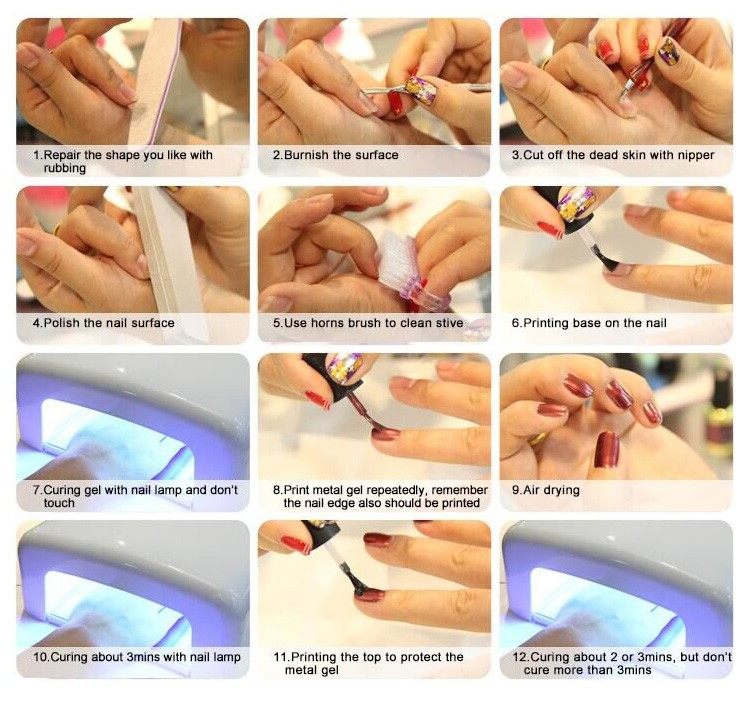 1.Repair the shape you like with rubbing

2.Burnish the surface

3.Cut off the dead skin with nipper

4.Polish the nail surface

5.Use horns brush to clean stive

6.Printing base on the nail

7.Curing gel with nail lamp and don't touch

8.Print metal gel repeatedly, remember the nail edge also should be printed

9.Air drying

10.Curing about 3mins with nail lamp

11.Printing the top to protect the metal gel

12.Curing about 2 or 3mins, but don't cure more than 3mins